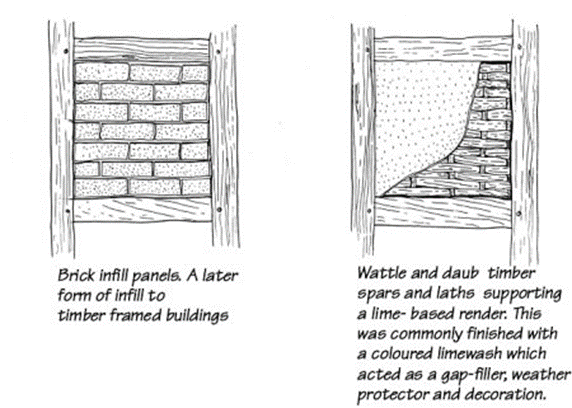 Brick infill panels. A later form of infill to timber framed buildings

Wattle and daub timber spars and laths supporting a lime- based render. This was commonly finished with a coloured limewash which acted as a gap-filler, weather protector and decoration.